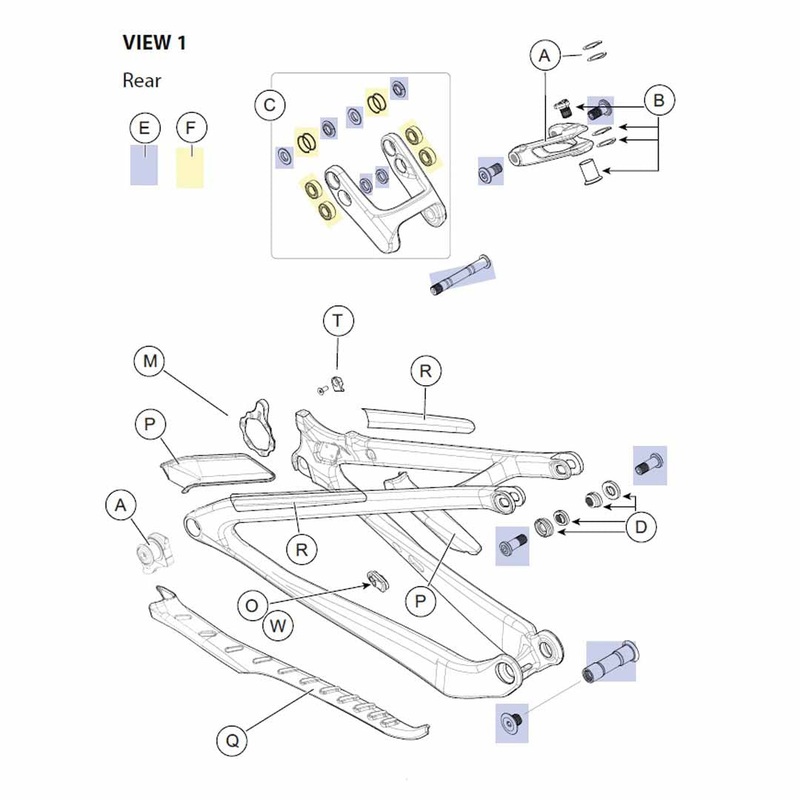 VIEW 1

Rear

E
F
C
A
B
T
M
R
P
A
R
D
O
W
P
Q