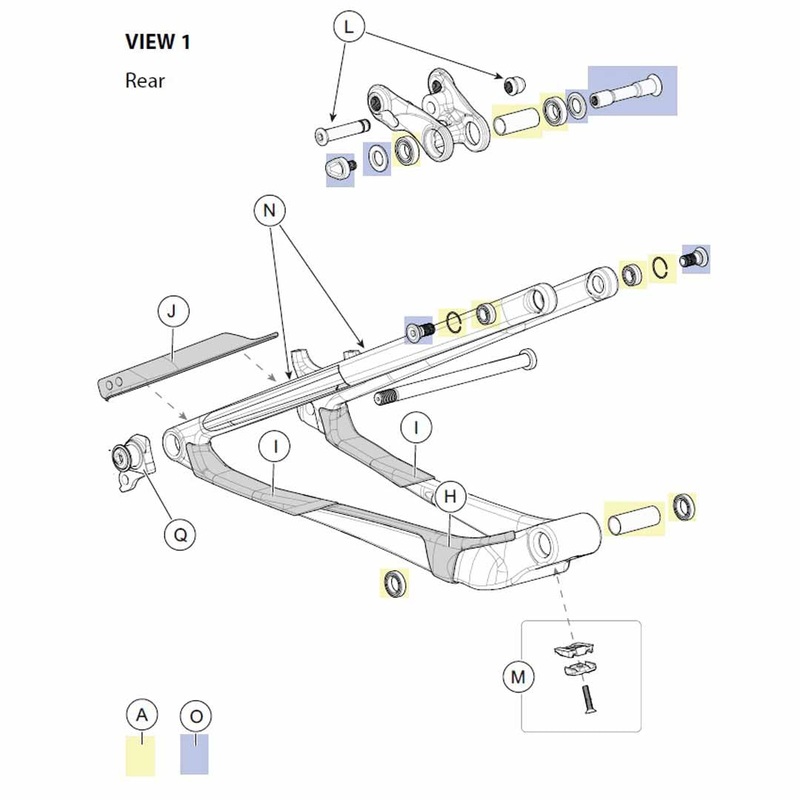 VIEW 1
Rear

L
N
J
I
I
H
Q
M
A
O