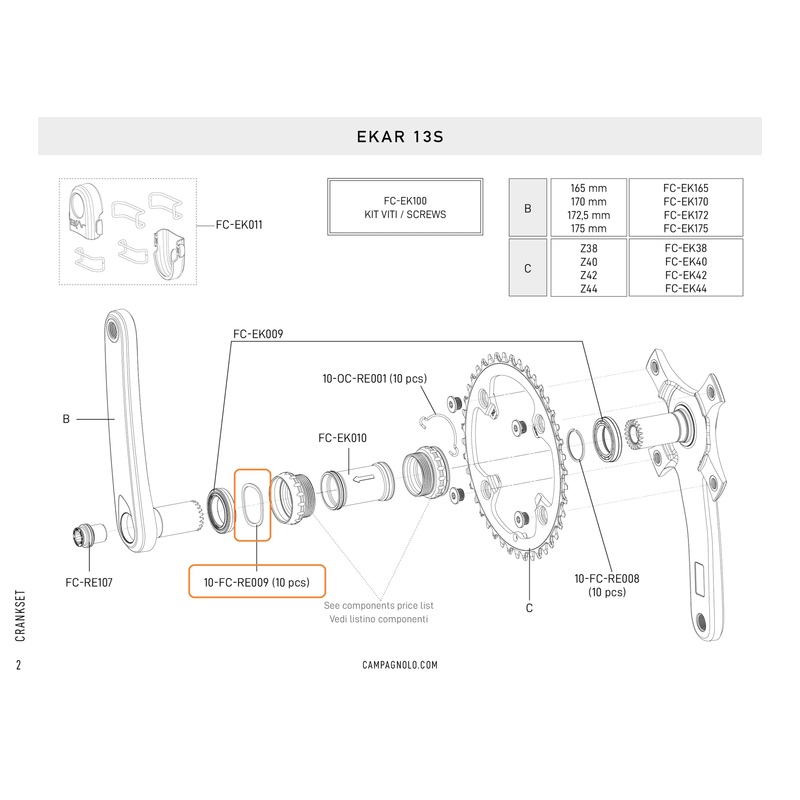 EKAR 13S

FC-EK011

FC-EK100
KIT VITI / SCREWS

| B | 165 mm<br>170 mm<br>172,5 mm<br>175 mm | FC-EK165<br>FC-EK170<br>FC-EK172<br>FC-EK175 |
|---|---|---|
| C | Z38<br>Z40<br>Z42<br>Z44 | FC-EK38<br>FC-EK40<br>FC-EK42<br>FC-EK44 |

FC-EK009

10-OC-RE001 (10 pcs)

FC-EK010

B

FC-RE107

10-FC-RE009 (10 pcs)

See components price list
Vedi listino componenti

10-FC-RE008
(10 pcs)

C

CRANKSET

2

CAMPAGNOLO.COM