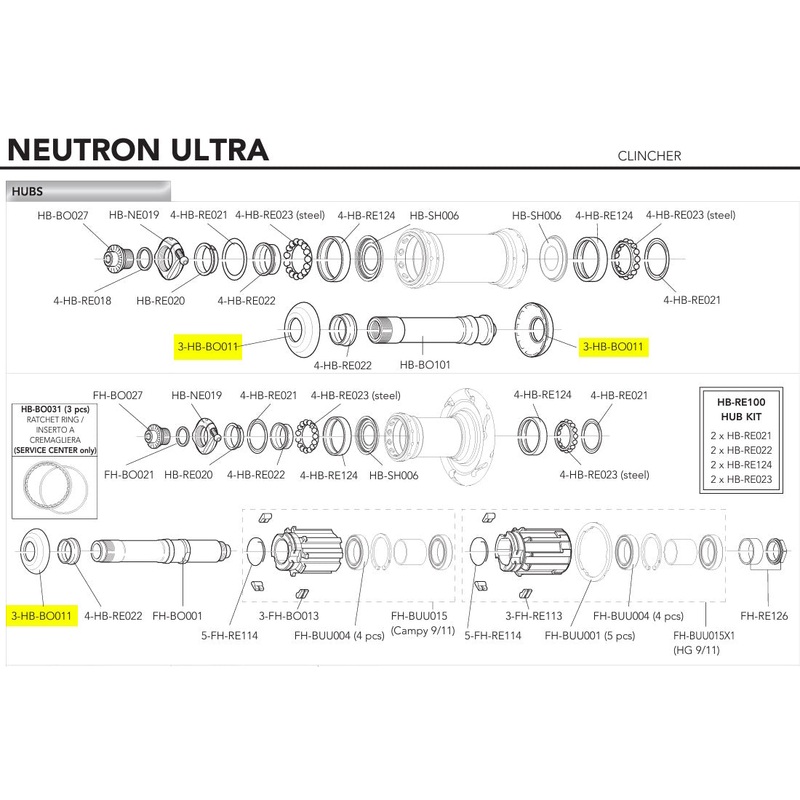 NEUTRON ULTRA

CLINCHER

HUBS

HB-BO027
HB-NE019
4-HB-RE021
4-HB-RE023 (steel)
4-HB-RE124
HB-SH006
HB-SH006
4-HB-RE124
4-HB-RE023 (steel)
4-HB-RE018
HB-RE020
4-HB-RE022
4-HB-RE021
3-HB-BO011
4-HB-RE022
HB-BO101
3-HB-BO011

HB-BO031 (3 pcs)
RATCHET RING / INSERTO A CREMAGLIERA
(SERVICE CENTER only)

FH-BO027
HB-NE019
4-HB-RE021
4-HB-RE023 (steel)
4-HB-RE124
4-HB-RE021
FH-BO021
HB-RE020
4-HB-RE022
4-HB-RE124
HB-SH006
4-HB-RE023 (steel)

HB-RE100
HUB KIT
2 x HB-RE021
2 x HB-RE022
2 x HB-RE124
2 x HB-RE023

3-HB-BO011
4-HB-RE022
FH-BO001
5-FH-RE114
3-FH-BO013
FH-BUU004 (4 pcs)
FH-BUU015 (Campy 9/11)
5-FH-RE114
3-FH-RE113
FH-BUU001 (5 pcs)
FH-BUU004 (4 pcs)
FH-BUU015X1 (HG 9/11)
FH-RE126