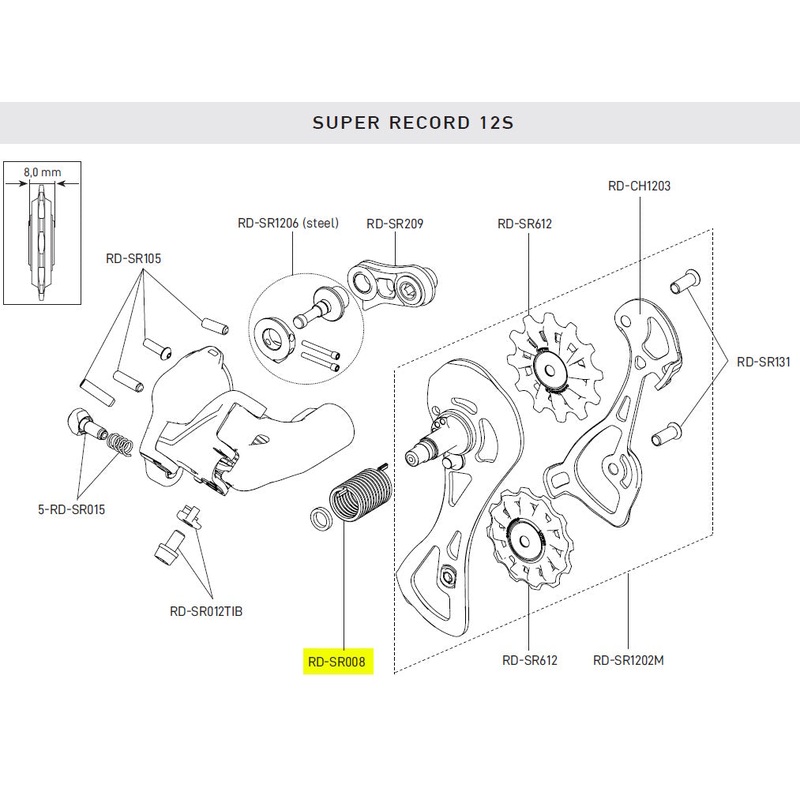 SUPER RECORD 12S

8,0 mm

RD-SR105

RD-SR1206 (steel)

RD-SR209

RD-SR612

RD-CH1203

RD-SR131

5-RD-SR015

RD-SR012TIB

RD-SR008

RD-SR612

RD-SR1202M