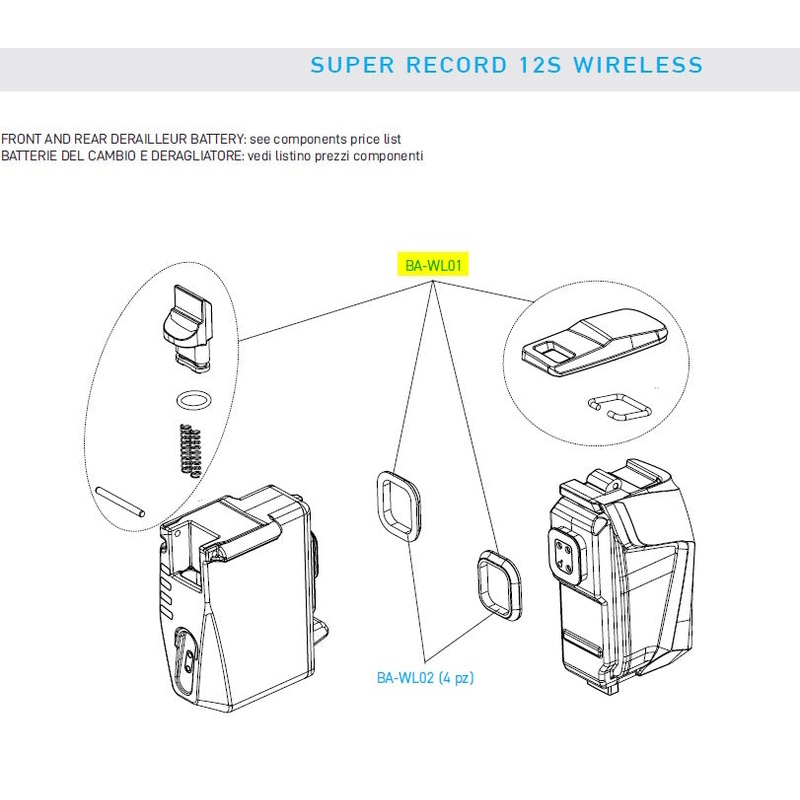 SUPER RECORD 12S WIRELESS

FRONT AND REAR DERAILLEUR BATTERY: see components price list
BATTERIE DEL CAMBIO E DERAGLIATORE: vedi listino prezzi componenti

BA-WL01

BA-WL02 (4 pz)