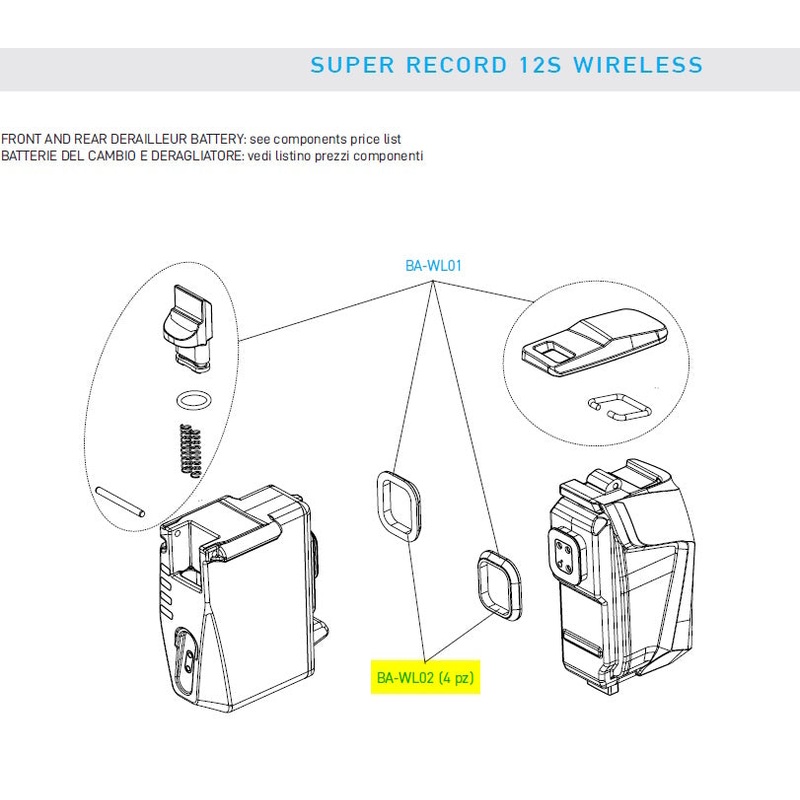 SUPER RECORD 12S WIRELESS

FRONT AND REAR DERAILLEUR BATTERY: see components price list
BATTERIE DEL CAMBIO E DERAGLIATORE: vedi listino prezzi componenti

BA-WL01

BA-WL02 (4 pz)