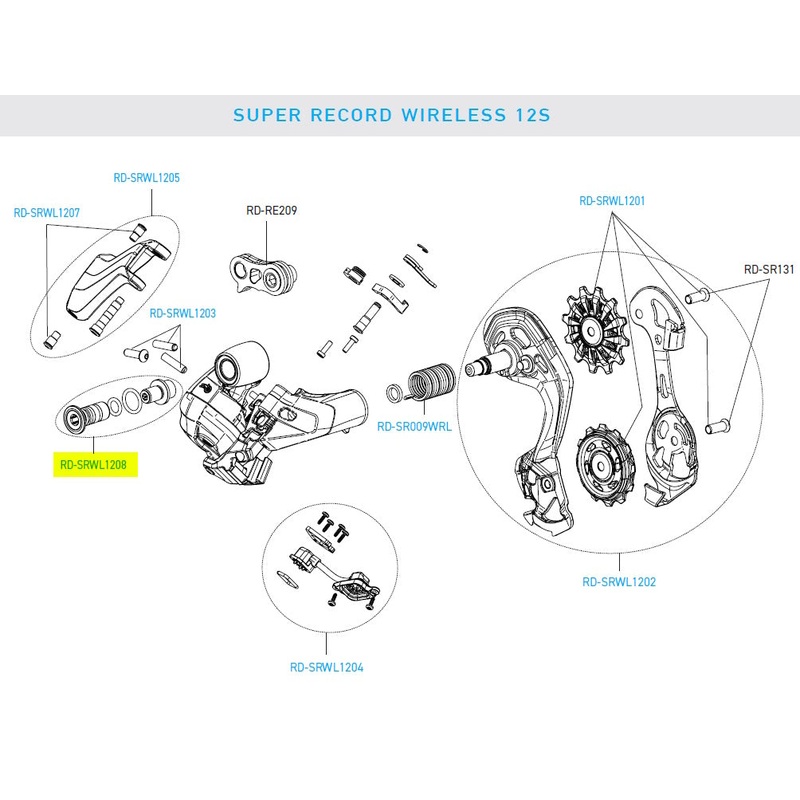 SUPER RECORD WIRELESS 12S

RD-SRWL1205

RD-SRWL1207

RD-RE209

RD-SRWL1201

RD-SR131

RD-SRWL1203

RD-SR009WRL

RD-SRWL1208

RD-SRWL1202

RD-SRWL1204