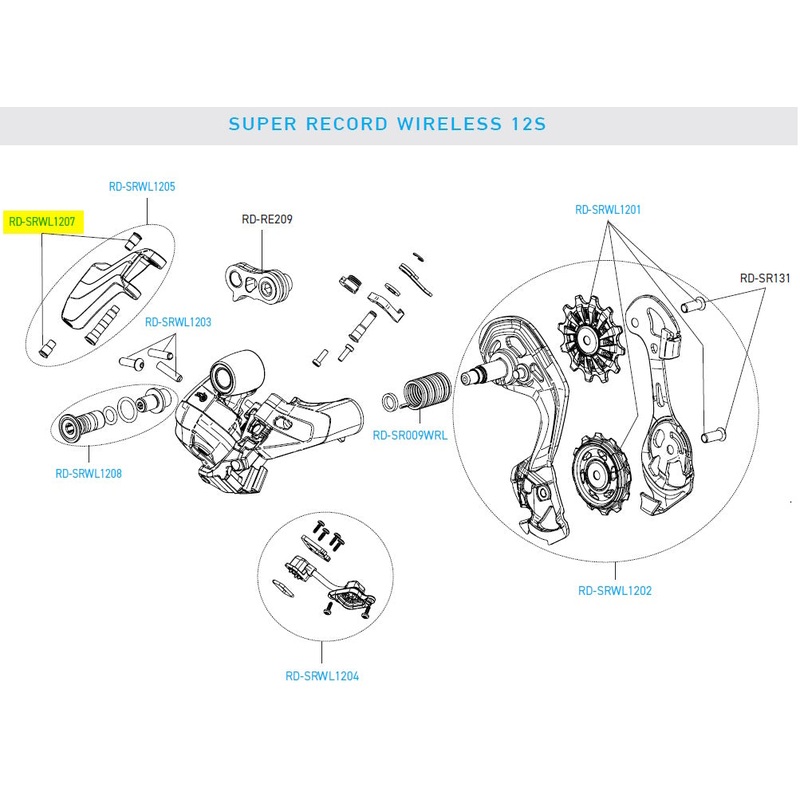 SUPER RECORD WIRELESS 12S

RD-SRWL1205

RD-SRWL1207

RD-RE209

RD-SRWL1201

RD-SR131

RD-SRWL1203

RD-SR009WRL

RD-SRWL1208

RD-SRWL1202

RD-SRWL1204