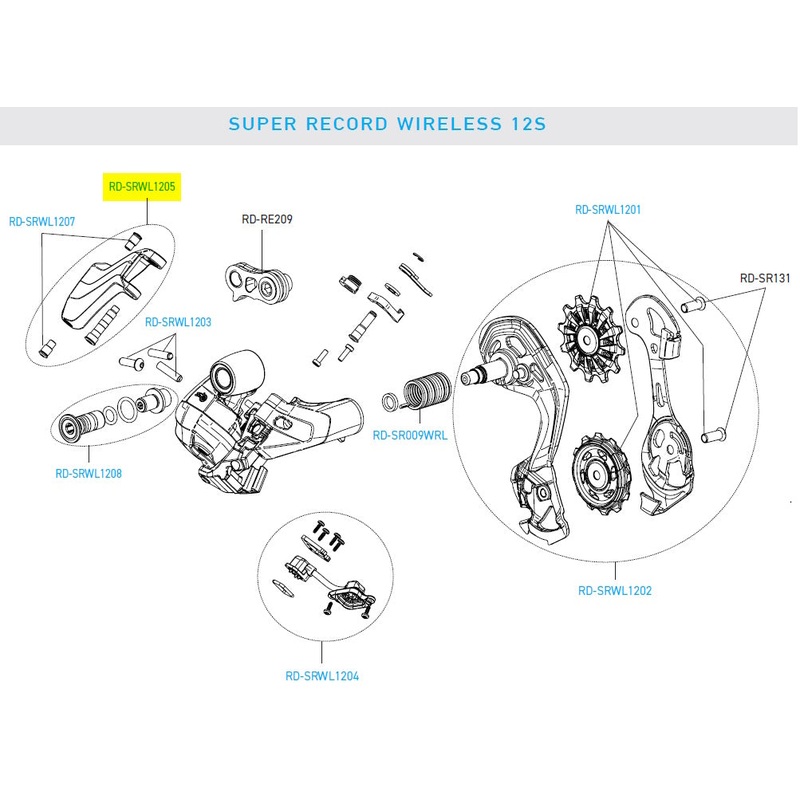 SUPER RECORD WIRELESS 12S

RD-SRWL1205

RD-SRWL1207

RD-RE209

RD-SRWL1201

RD-SR131

RD-SRWL1203

RD-SR009WRL

RD-SRWL1208

RD-SRWL1202

RD-SRWL1204